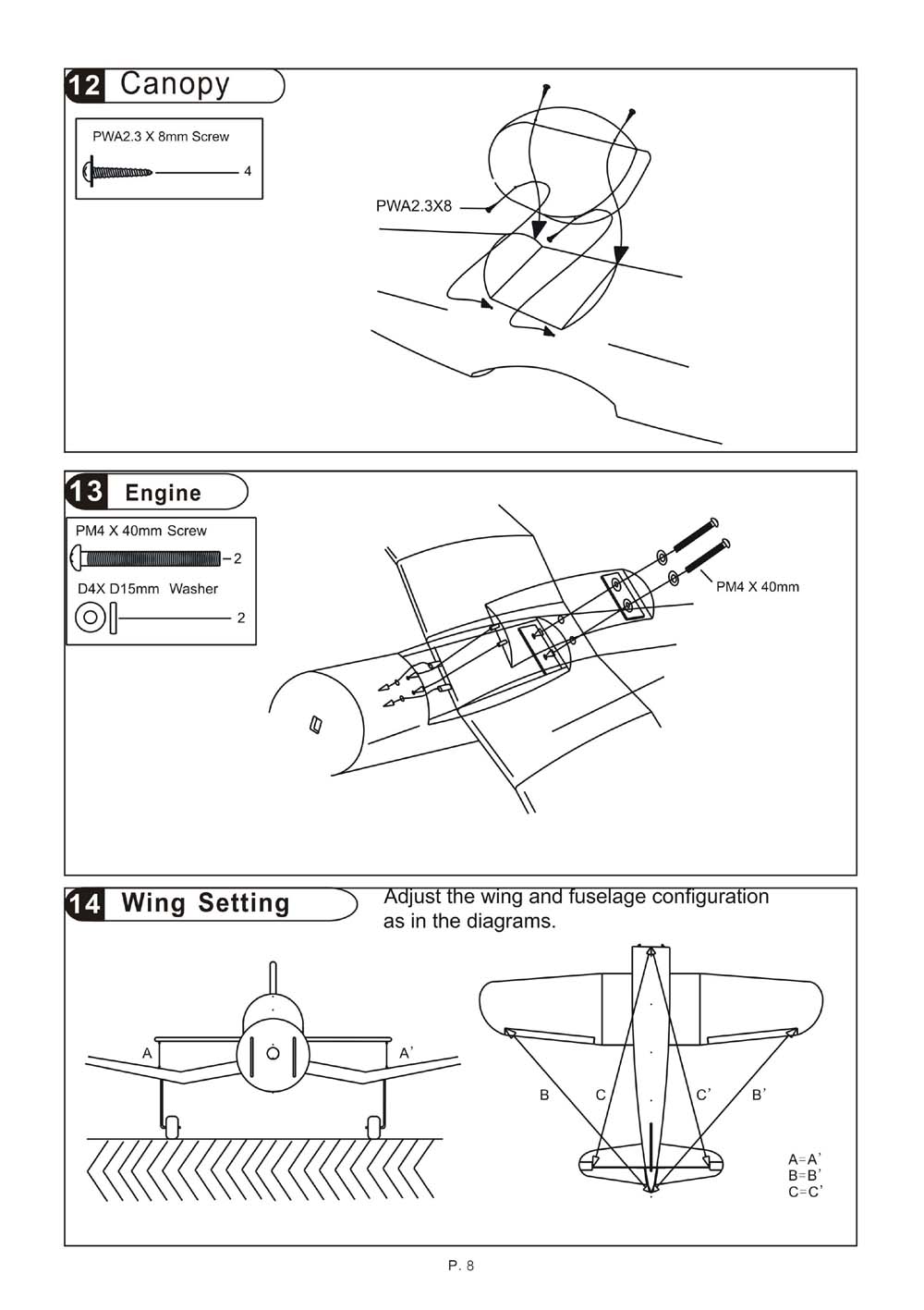 12 Canopy

PWA2.3 X 8mm Screw
4

PWA2.3X8

13 Engine

PM4 X 40mm Screw
2

D4X D15mm Washer
2

PM4 X 40mm

14 Wing Setting

Adjust the wing and fuselage configuration as in the diagrams.

A
A'

B
C
C'
B'

A=A'
B=B'
C=C'

P. 8