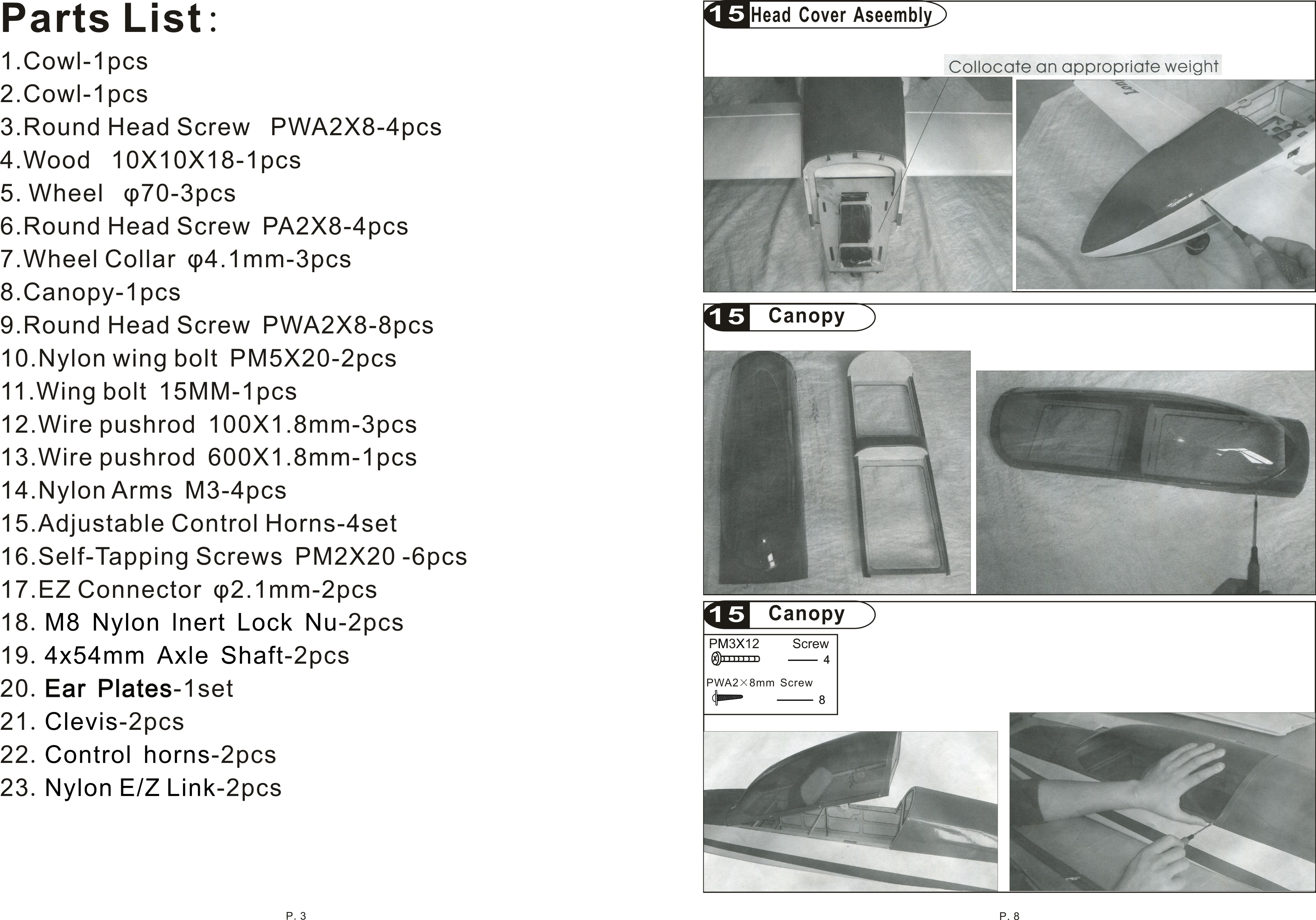 Parts List:

1.Cowl-1pcs
2.Cowl-1pcs
3.Round Head Screw PWA2X8-4pcs
4.Wood 10X10X18-1pcs
5. Wheel φ70-3pcs
6.Round Head Screw PA2X8-4pcs
7.Wheel Collar φ4.1mm-3pcs
8.Canopy-1pcs
9.Round Head Screw PWA2X8-8pcs
10.Nylon wing bolt PM5X20-2pcs
11.Wing bolt 15MM-1pcs
12.Wire pushrod 100X1.8mm-3pcs
13.Wire pushrod 600X1.8mm-1pcs
14.Nylon Arms M3-4pcs
15.Adjustable Control Horns-4set
16.Self-Tapping Screws PM2X20 -6pcs
17.EZ Connector φ2.1mm-2pcs
18. M8 Nylon Inert Lock Nu-2pcs
19. 4x54mm Axle Shaft-2pcs
20. Ear Plates-1set
21. Clevis-2pcs
22. Control horns-2pcs
23. Nylon E/Z Link-2pcs

P. 3

15 Head Cover Aseembly

Collocate an appropriate weight

15 Canopy

15 Canopy

PM3X12 Screw
4

PWA2×8mm Screw
8

P. 8